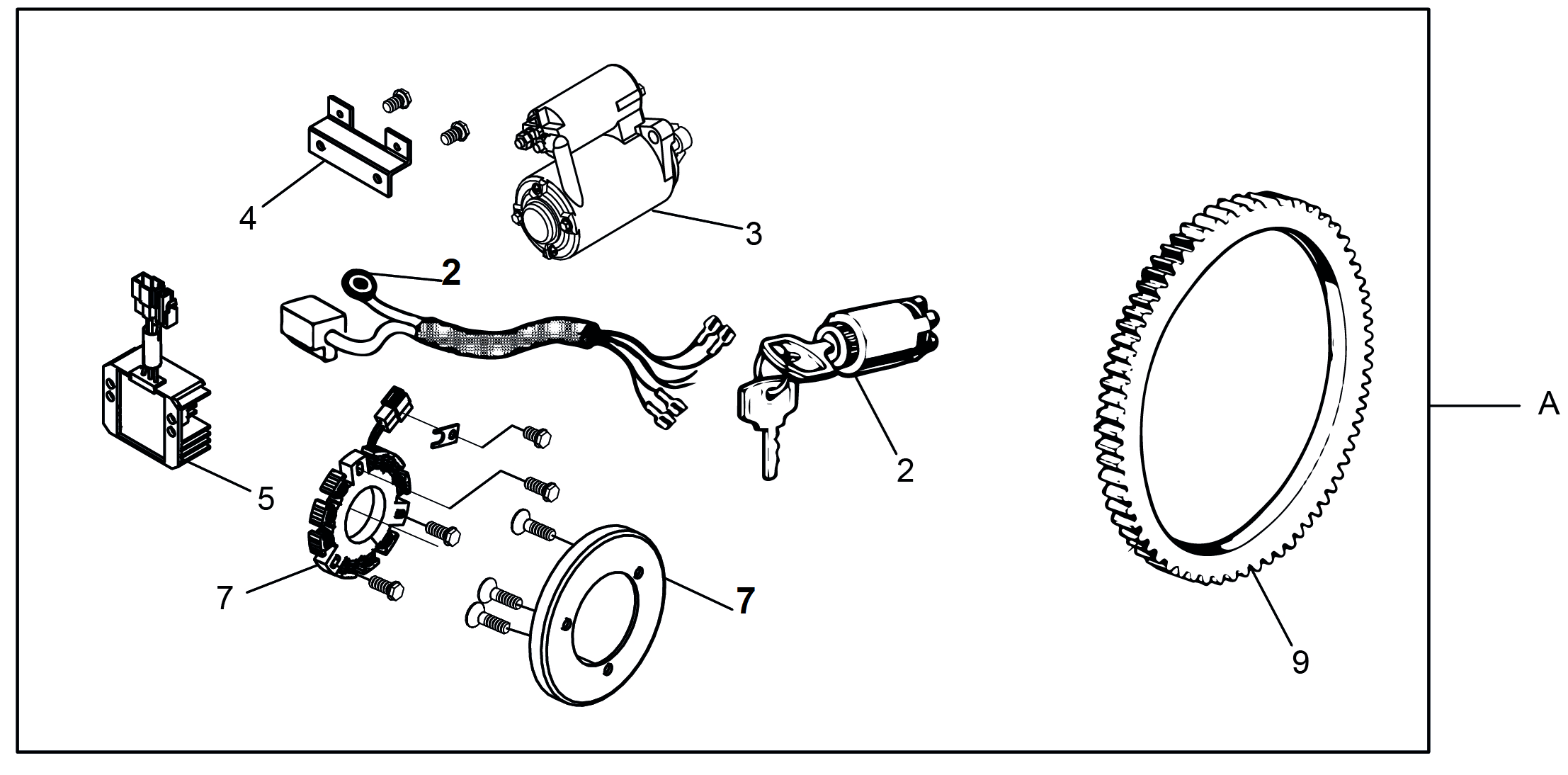 4
3
2
5
2
7
7
9
A