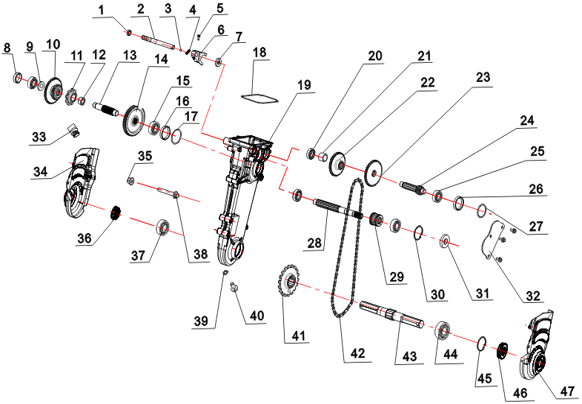 1 2 3 4 5 6 7 8 9 10 11 12 13 14 15 16 17 18 19 20 21 22 23 24 25 26 27 28 29 30 31 32 33 34 35 36 37 38 39 40 41 42 43 44 45 46 47