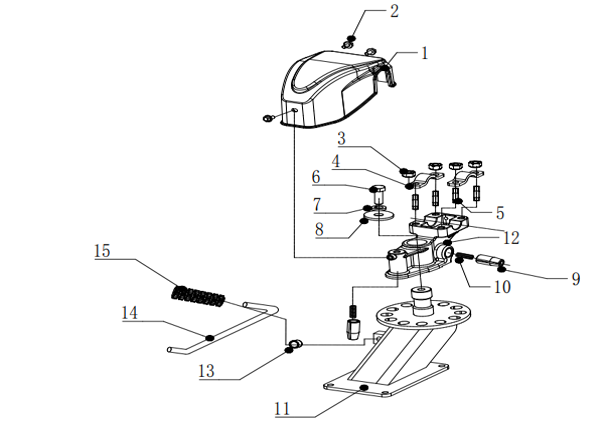 2
1
3
4
6
7
8
5
12
15
9
10
14
13
11