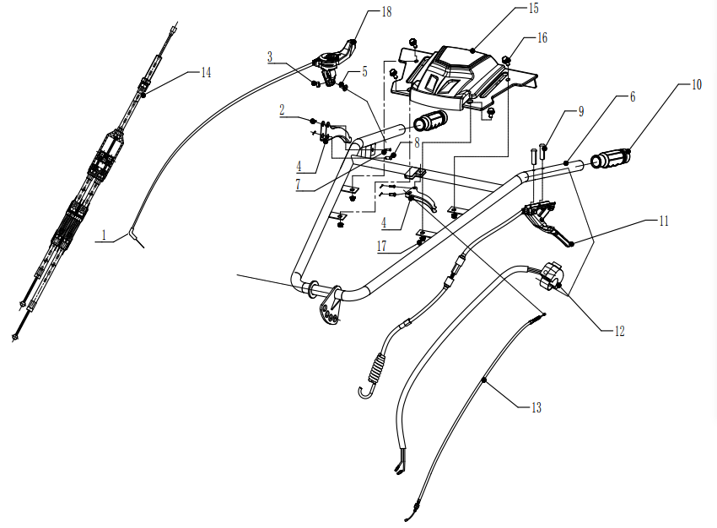 18
15
16
3
5
14
10
6
9
2
8
4
7
4
11
17
1
12
13