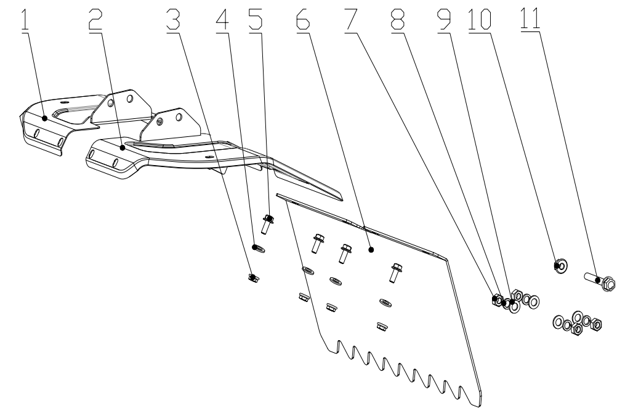 1 2 3 4 5 6 7 8 9 10 11