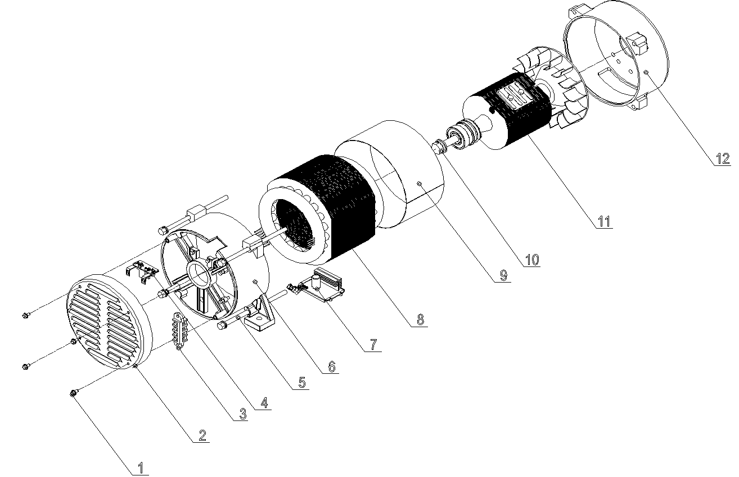 12
11
10
9
8
7
6
5
4
3
2
1