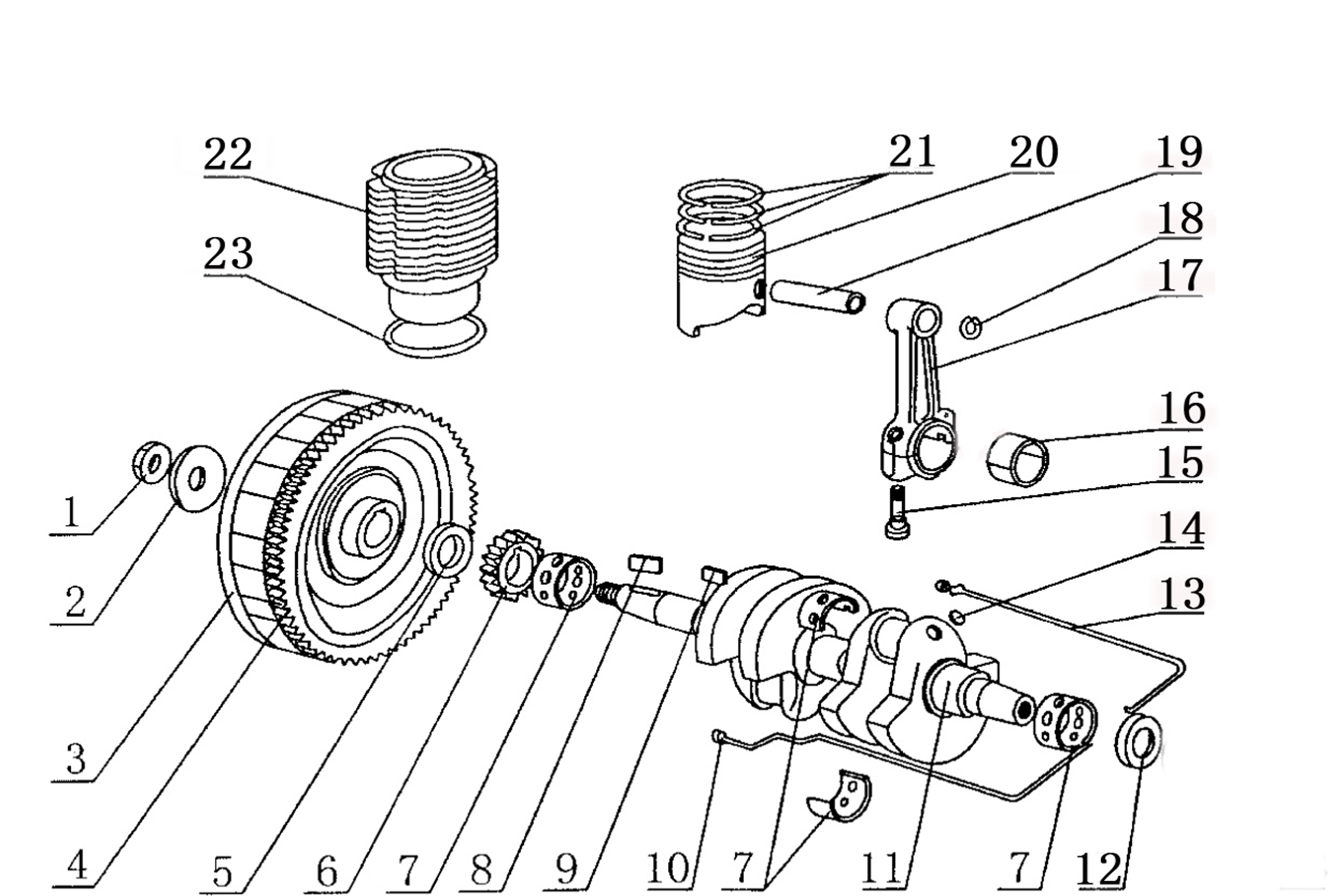 22
23
21
20
19
18
17
16
15
14
13
1
2
3
4
5
6
7
8
9
10
7
11
7
12