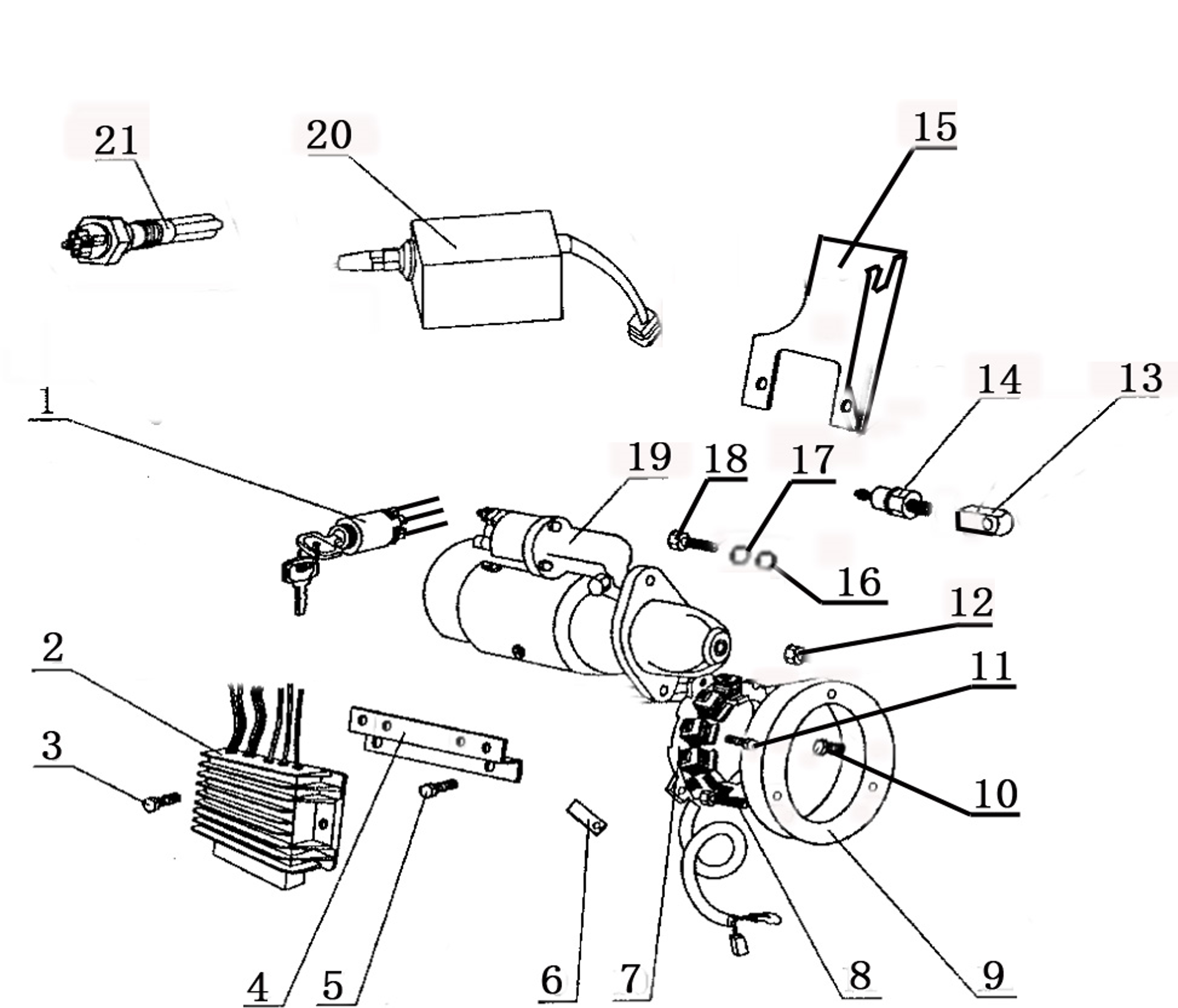 21
20
15
1
14
13
19
18
17
16
12
2
11
3
10
4
5
6
7
8
9