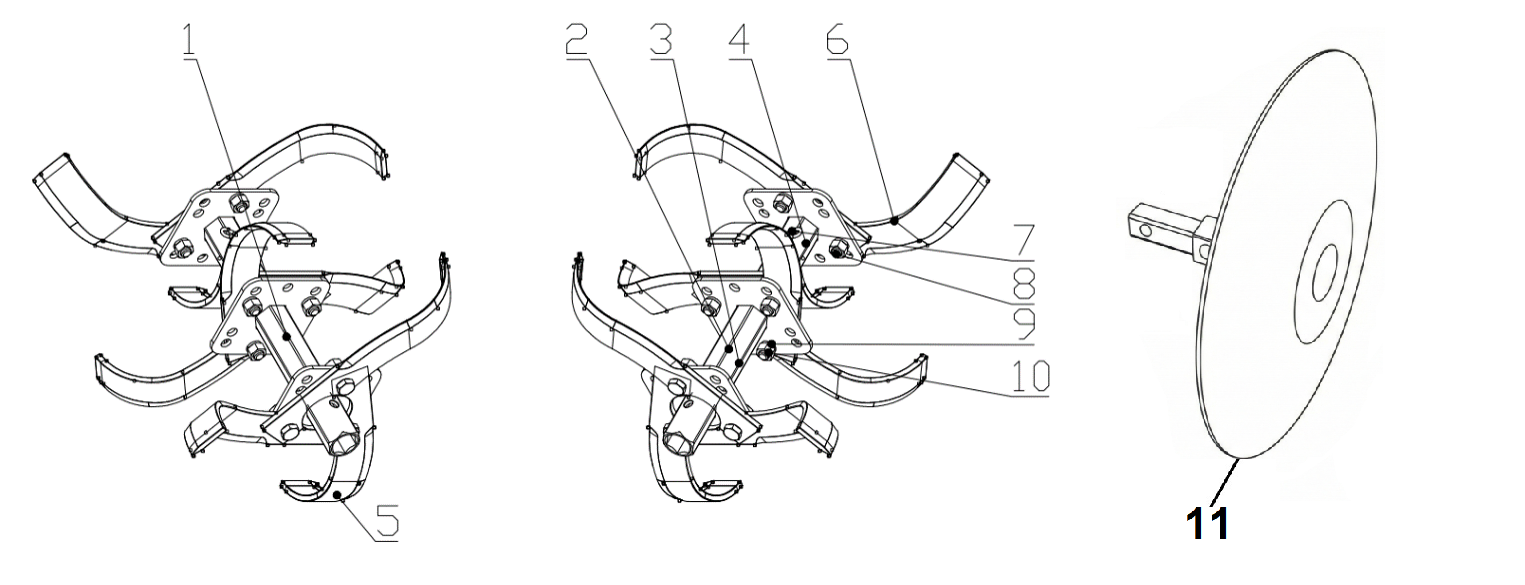 1
5
2
3
4
6
7
8
9
10
11