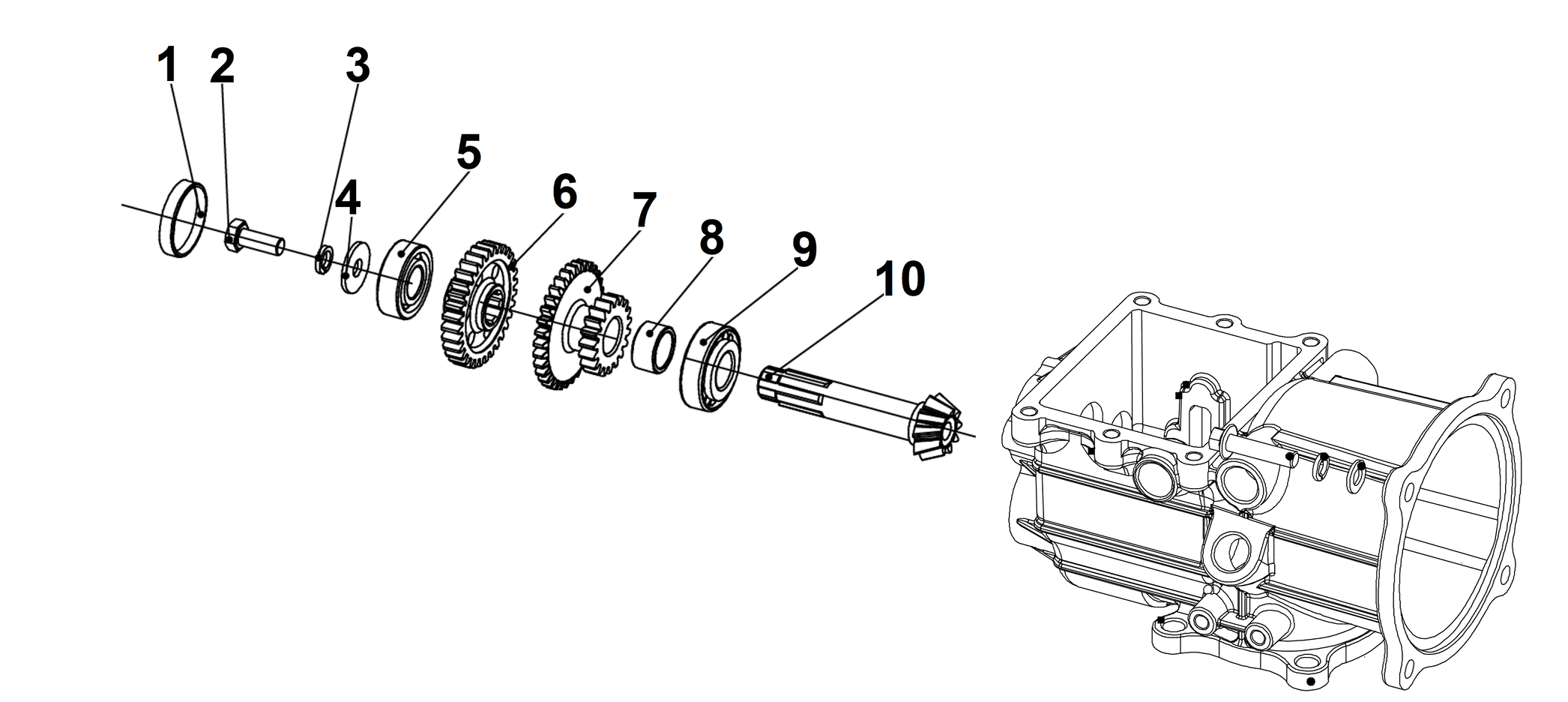 1 2 3 4 5 6 7 8 9 10