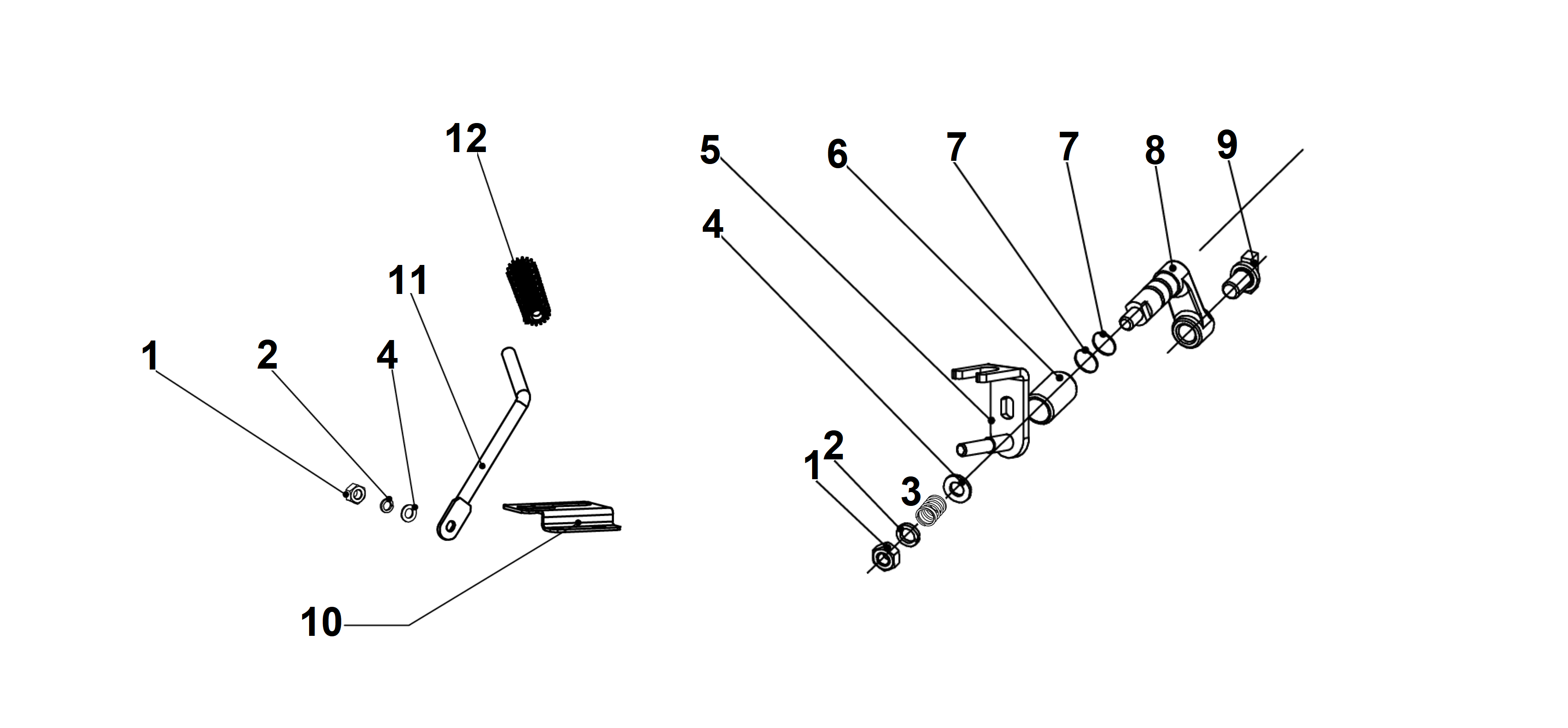 12
11
1
2
4
10
5
6
7
7
8
9
4
2
1
3